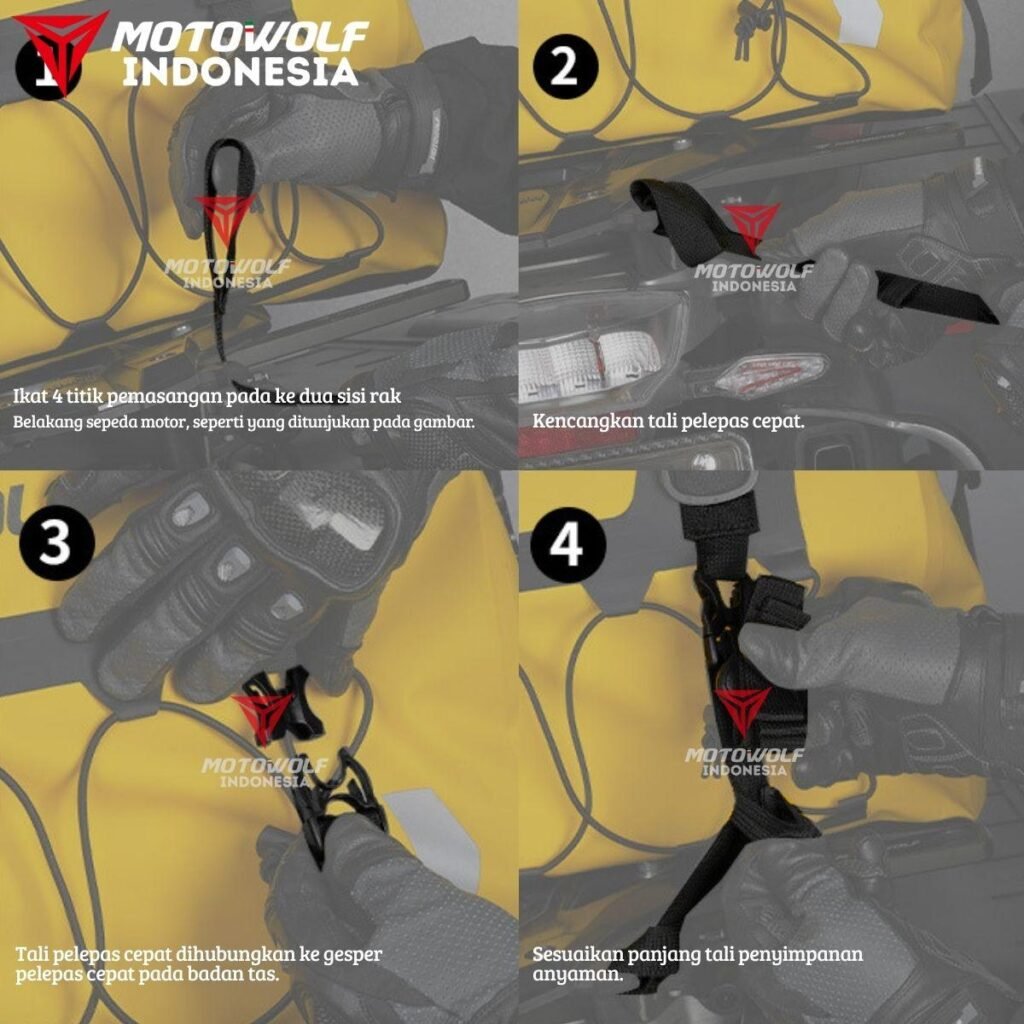 MOTOWOLF INDONESIA

1

MOTOWOLF INDONESIA

Ikat 4 titik pemasangan pada ke dua sisi rak
Belakang sepeda motor, seperti yang ditunjukan pada gambar.

2

MOTOWOLF INDONESIA

Kencangkan tali pelepas cepat.

3

MOTOWOLF INDONESIA

Tali pelepas cepat dihubungkan ke gesper pelepas cepat pada badan tas.

4

MOTOWOLF INDONESIA

Sesuaikan panjang tali penyimpanan anyaman.