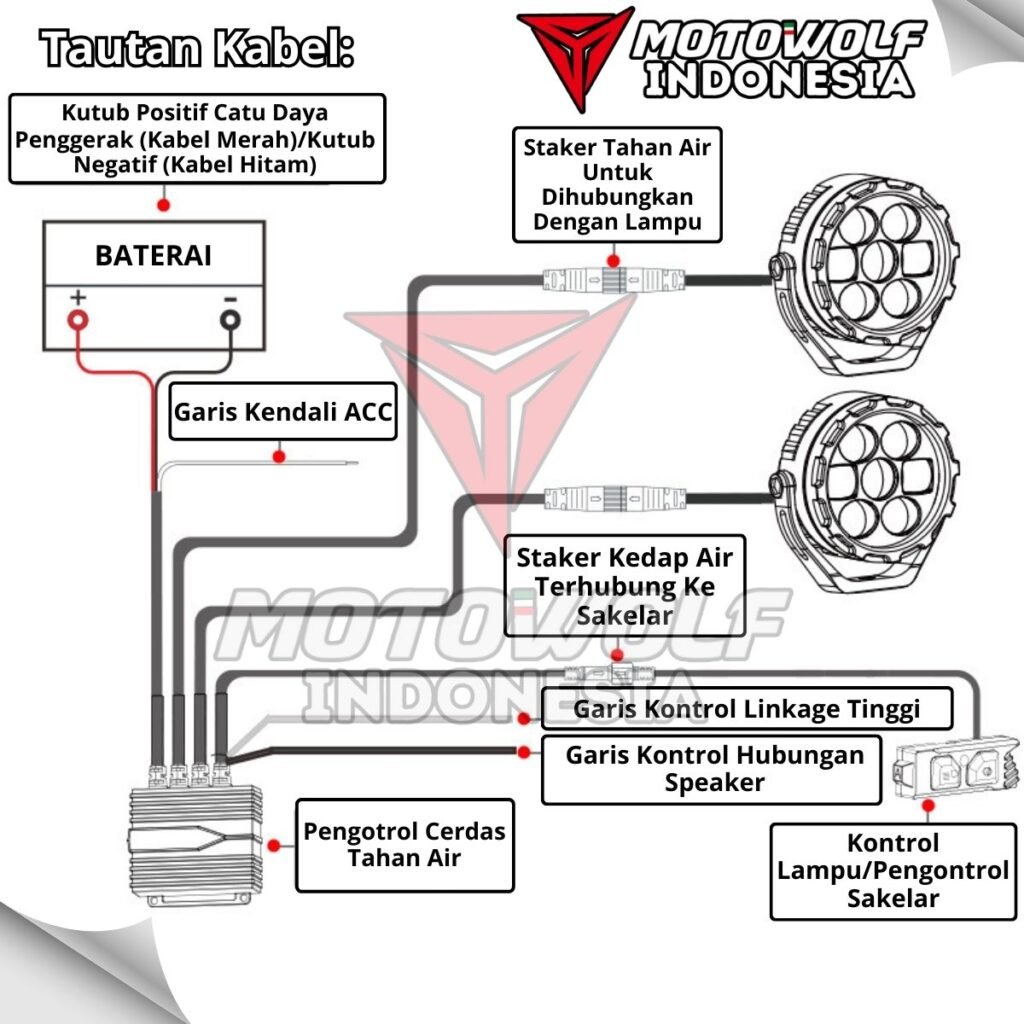 Tautan Kabel:

MOTOWOLF INDONESIA

Kutub Positif Catu Daya Penggerak (Kabel Merah)/Kutub Negatif (Kabel Hitam)

BATERAI

+

-

Staker Tahan Air Untuk Dihubungkan Dengan Lampu

Garis Kendali ACC

Staker Kedap Air Terhubung Ke Sakelar

MOTOWOLF INDONESIA

Garis Kontrol Linkage Tinggi

Garis Kontrol Hubungan Speaker

Pengotrol Cerdas Tahan Air

Kontrol Lampu/Pengontrol Sakelar