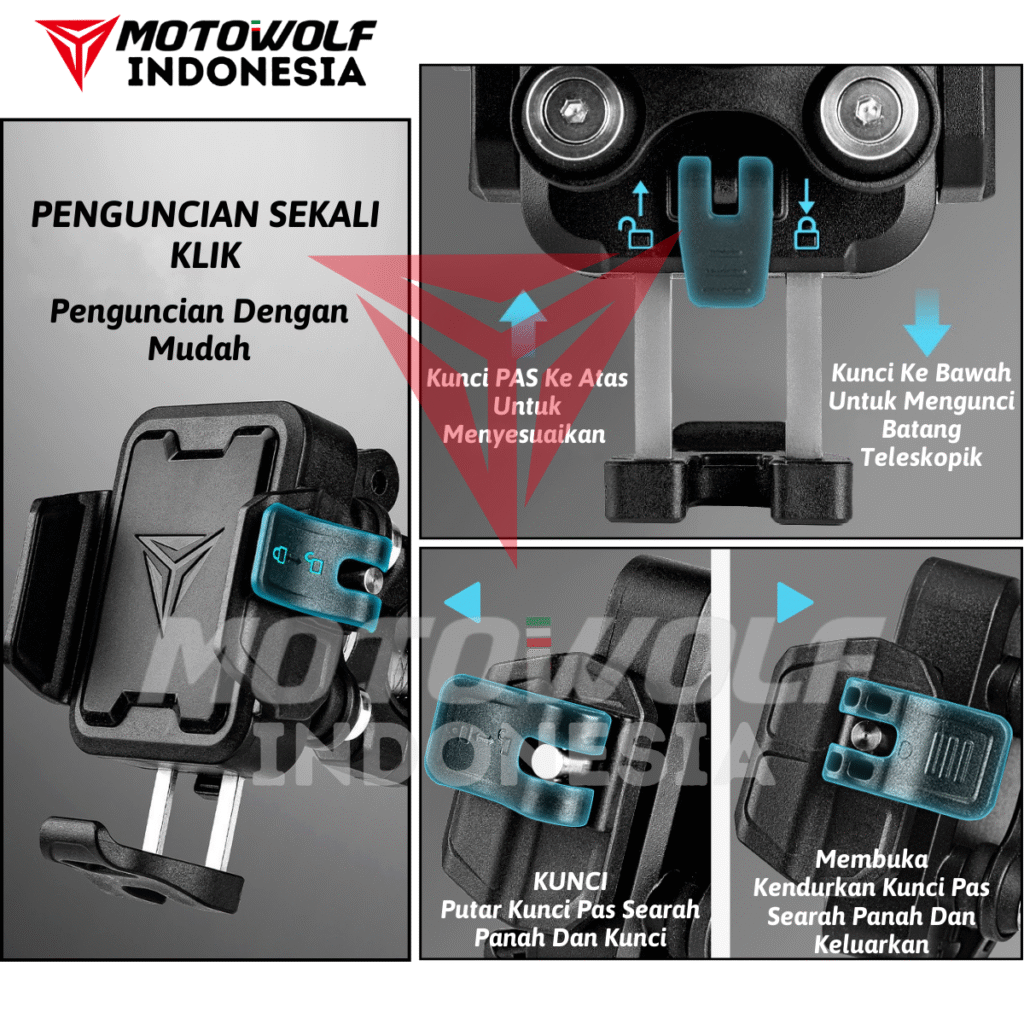 MOTOWOLF INDONESIA

PENGUNCIAN SEKALI KLIK

Penguncian Dengan Mudah

Kunci PAS Ke Atas Untuk Menyesuaikan

Kunci Ke Bawah Untuk Mengunci Batang Teleskopik

MOTOWOLF INDONESIA

KUNCI
Putar Kunci Pas Searah Panah Dan Kunci

Membuka
Kendurkan Kunci Pas Searah Panah Dan Keluarkan